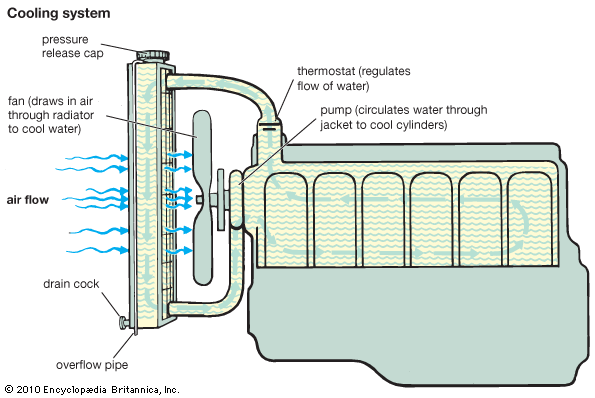 Cooling system

pressure release cap

thermostat (regulates flow of water)

fan (draws in air through radiator to cool water)

pump (circulates water through jacket to cool cylinders)

air flow

drain cock

overflow pipe

© 2010 Encyclopædia Britannica, Inc.