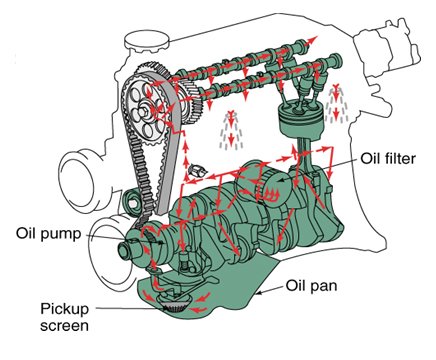 Oil filter

Oil pump

Oil pan

Pickup screen