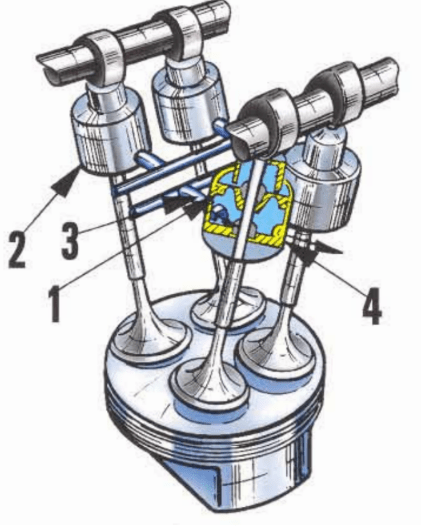 2
3
1
4